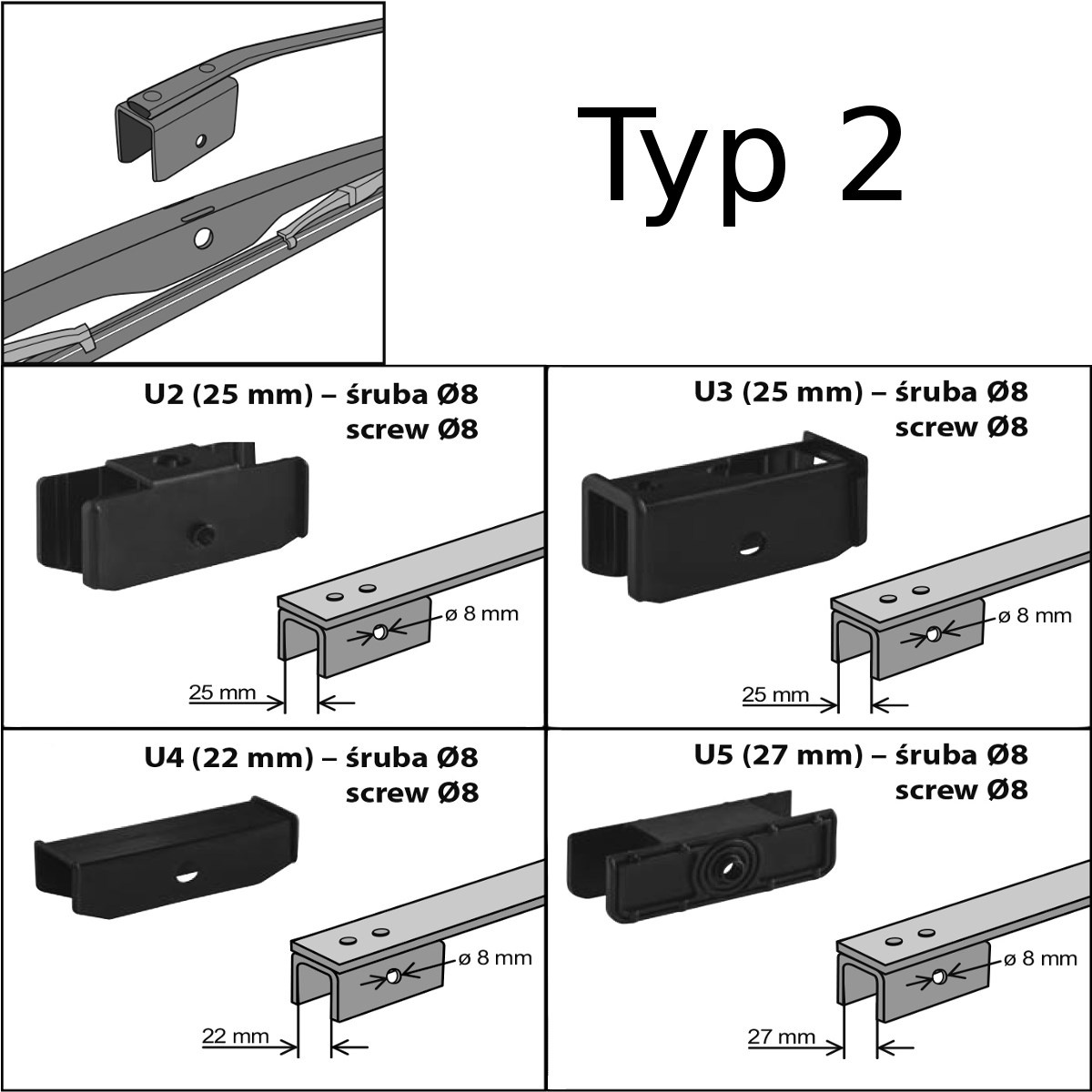 Typ 2

U2 (25 mm) – śruba Ø8
screw Ø8

ø 8 mm

25 mm

U3 (25 mm) – śruba Ø8
screw Ø8

ø 8 mm

25 mm

U4 (22 mm) – śruba Ø8
screw Ø8

ø 8 mm

22 mm

U5 (27 mm) – śruba Ø8
screw Ø8

ø 8 mm

27 mm