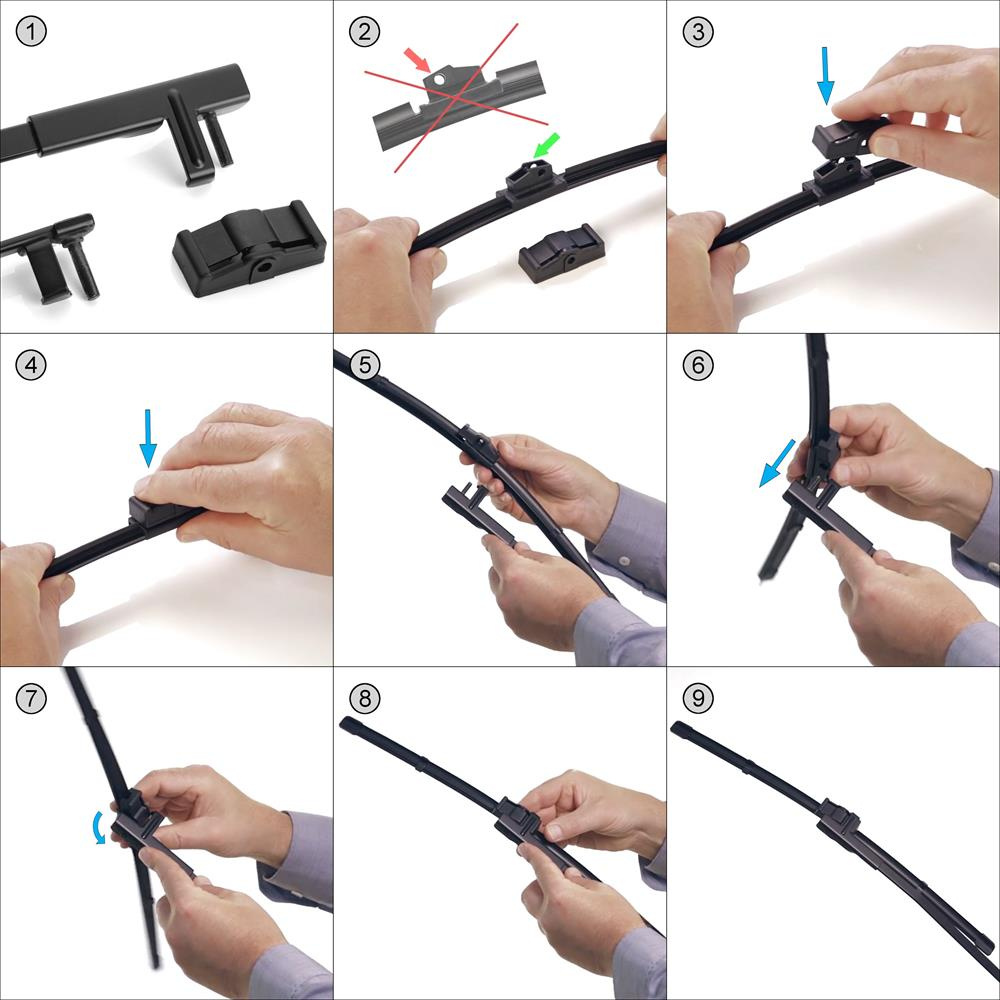 1

2

3

4

5

6

7

8

9