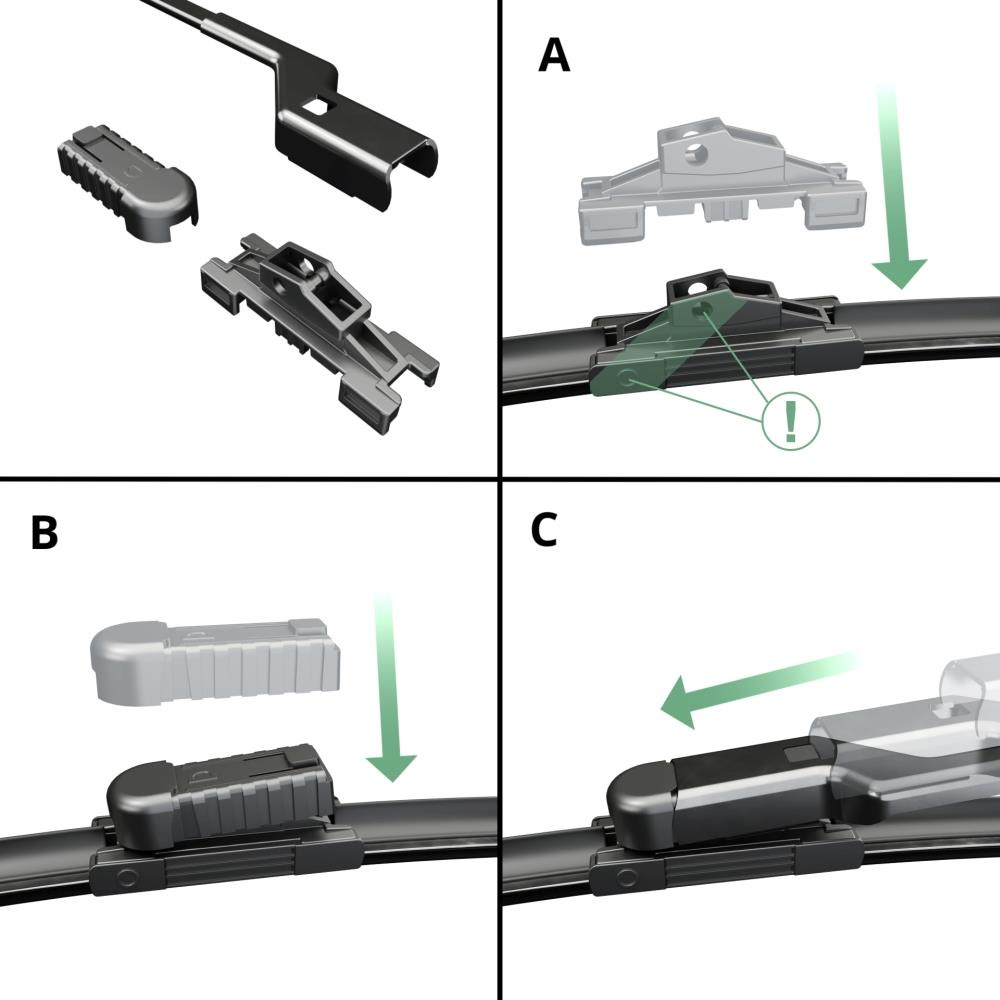 A

!

B

C